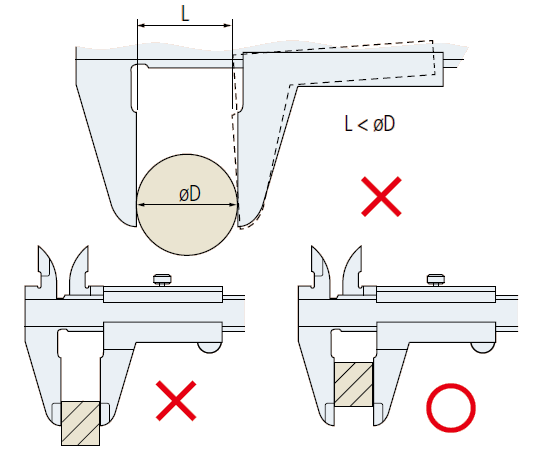 L

L < øD

øD